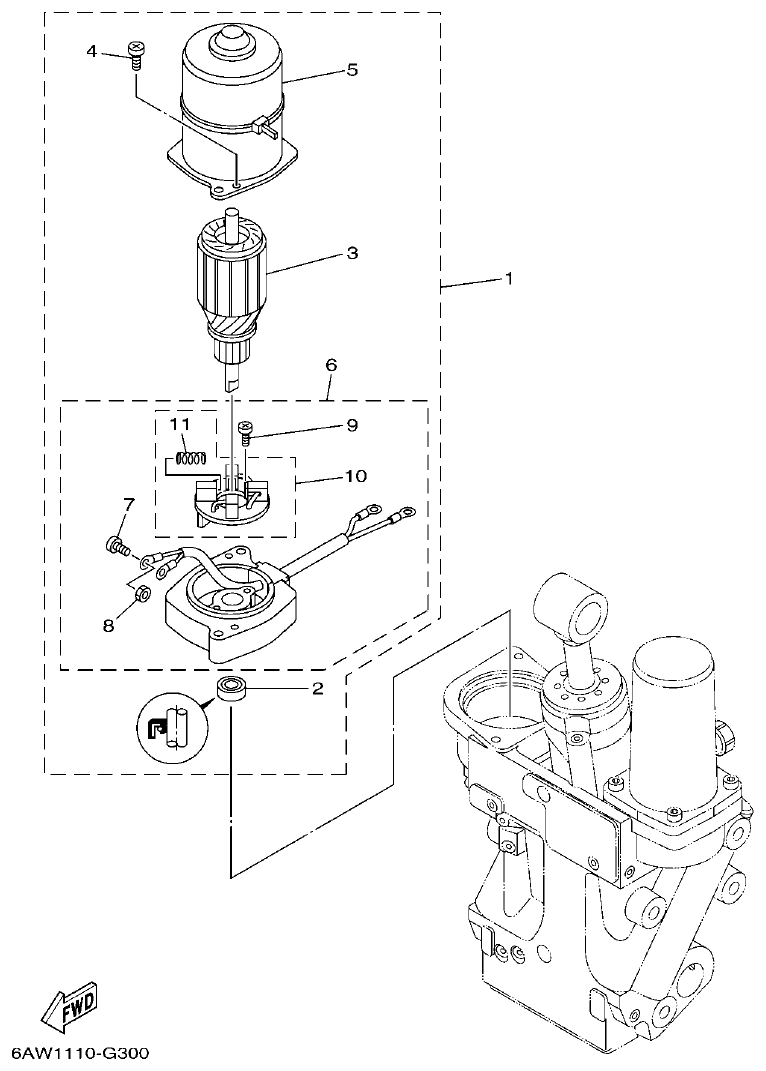 4
5
3
1
6
11
9
10
7
8
2
FWD
6AW1110-G300